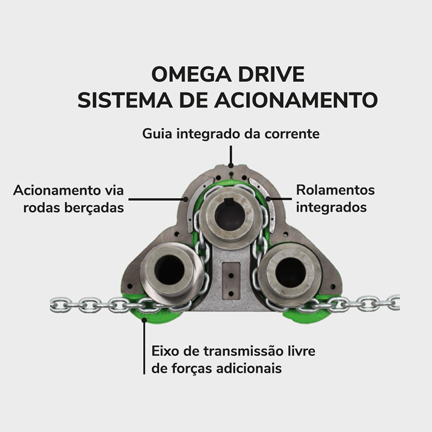 OMEGA DRIVE
SISTEMA DE ACIONAMENTO

Guia integrado da corrente

Acionamento via rodas berçadas

Rolamentos integrados

Eixo de transmissão livre de forças adicionais